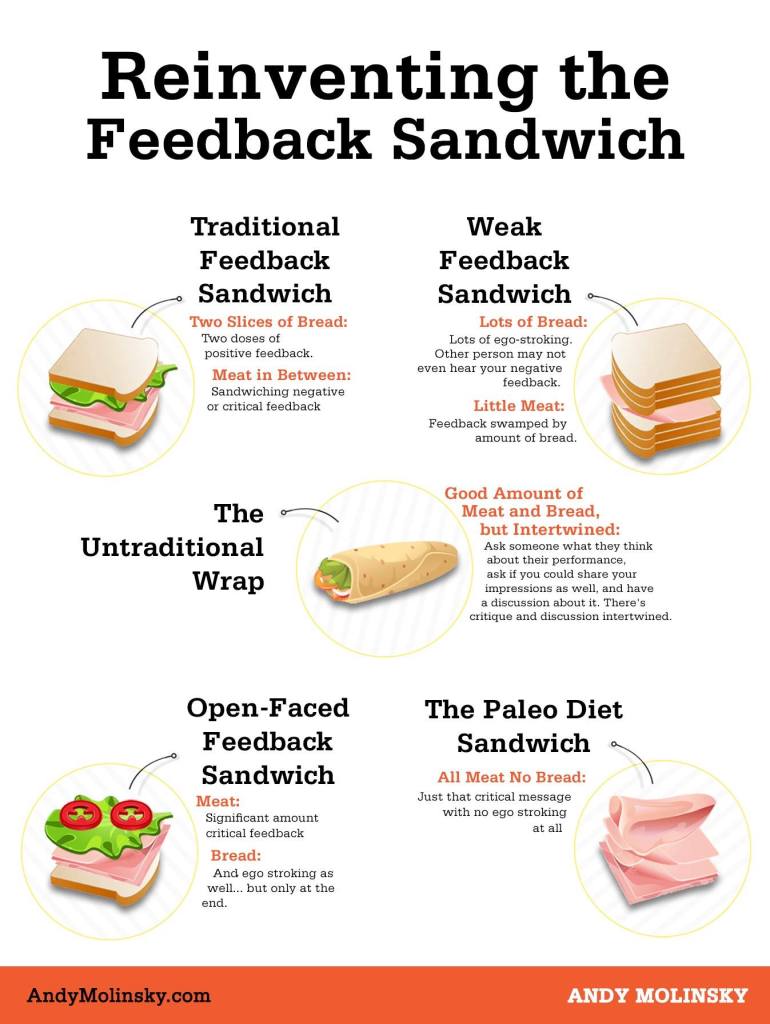 Reinventing the Feedback Sandwich

Traditional Feedback Sandwich

Two Slices of Bread:
Two doses of positive feedback.

Meat in Between:
Sandwiching negative or critical feedback

Weak Feedback Sandwich

Lots of Bread:
Lots of ego-stroking. Other person may not even hear your negative feedback.

Little Meat:
Feedback swamped by amount of bread.

The Untraditional Wrap

Good Amount of Meat and Bread, but Intertwined:
Ask someone what they think about their performance, ask if you could share your impressions as well, and have a discussion about it. There's critique and discussion intertwined.

Open-Faced Feedback Sandwich

Meat:
Significant amount critical feedback

Bread:
And ego stroking as well... but only at the end.

The Paleo Diet Sandwich

All Meat No Bread:
Just that critical message with no ego stroking at all

AndyMolinsky.com

ANDY MOLINSKY